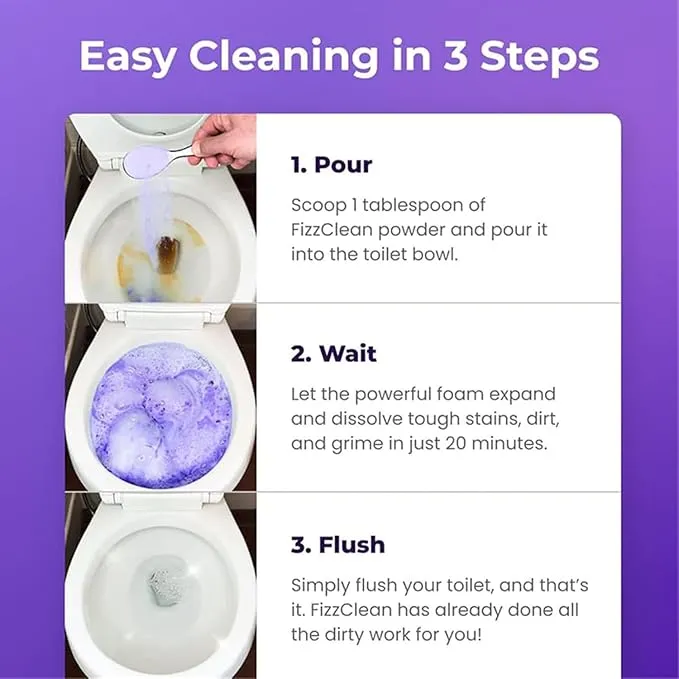 Easy Cleaning in 3 Steps

1. Pour

Scoop 1 tablespoon of FizzClean powder and pour it into the toilet bowl.

2. Wait

Let the powerful foam expand and dissolve tough stains, dirt, and grime in just 20 minutes.

3. Flush

Simply flush your toilet, and that's it. FizzClean has already done all the dirty work for you!