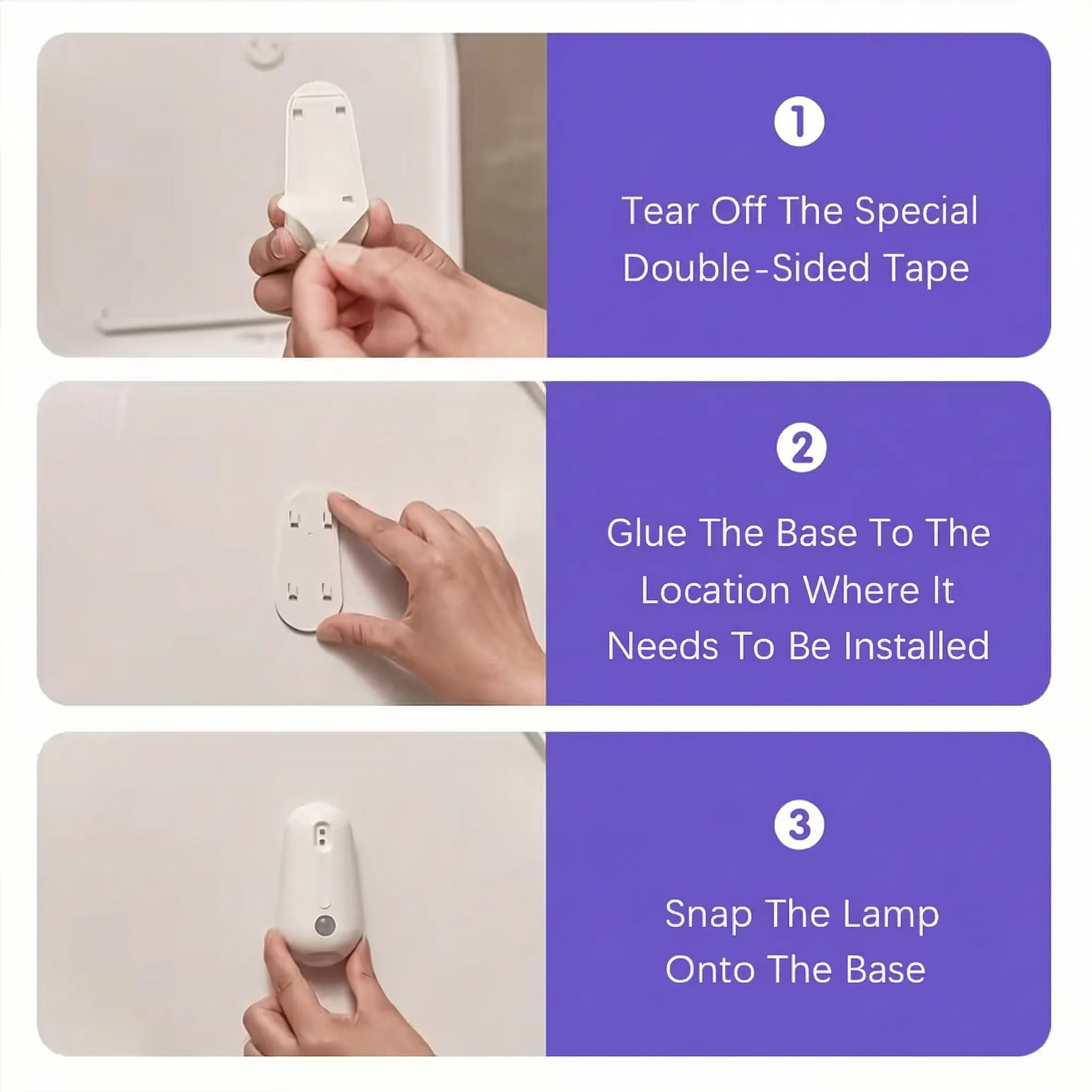 1

Tear Off The Special Double-Sided Tape

2

Glue The Base To The Location Where It Needs To Be Installed

3

Snap The Lamp Onto The Base