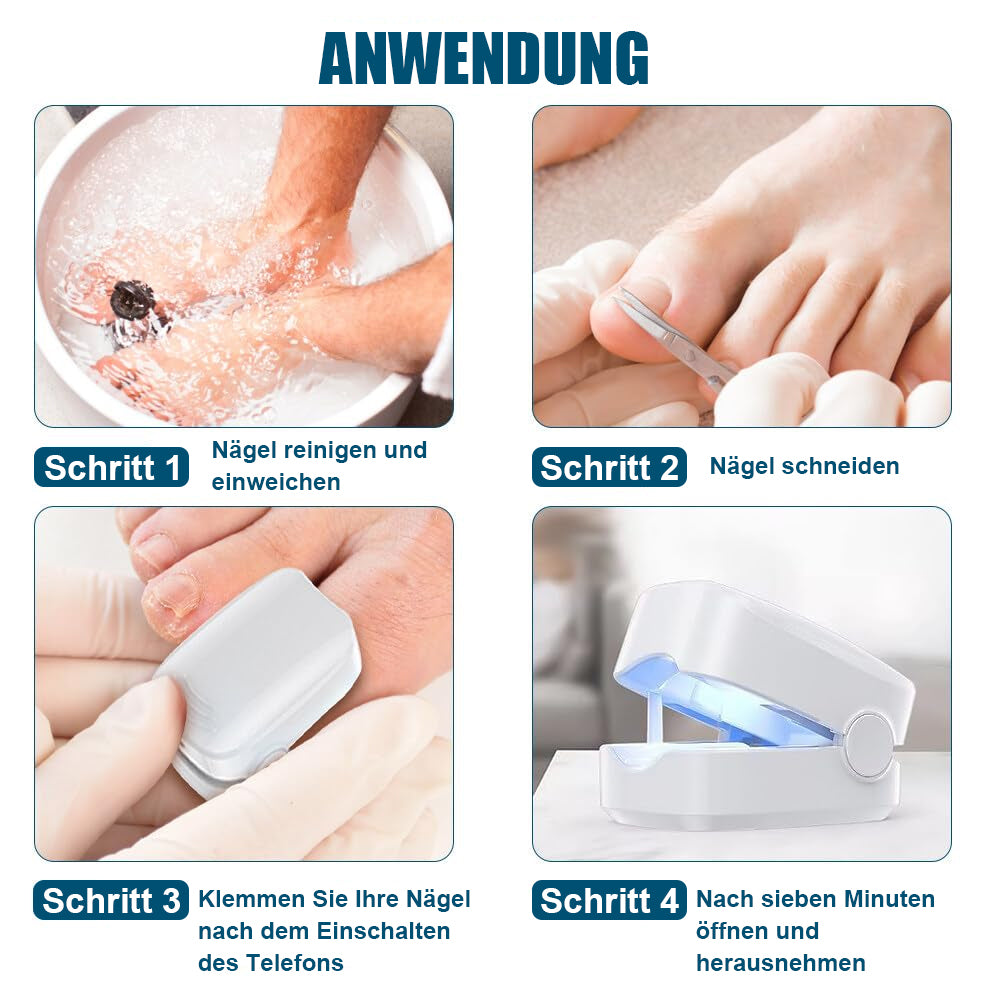 ANWENDUNG

Schritt 1 Nägel reinigen und einweichen

Schritt 2 Nägel schneiden

Schritt 3 Klemmen Sie Ihre Nägel nach dem Einschalten des Telefons

Schritt 4 Nach sieben Minuten öffnen und herausnehmen