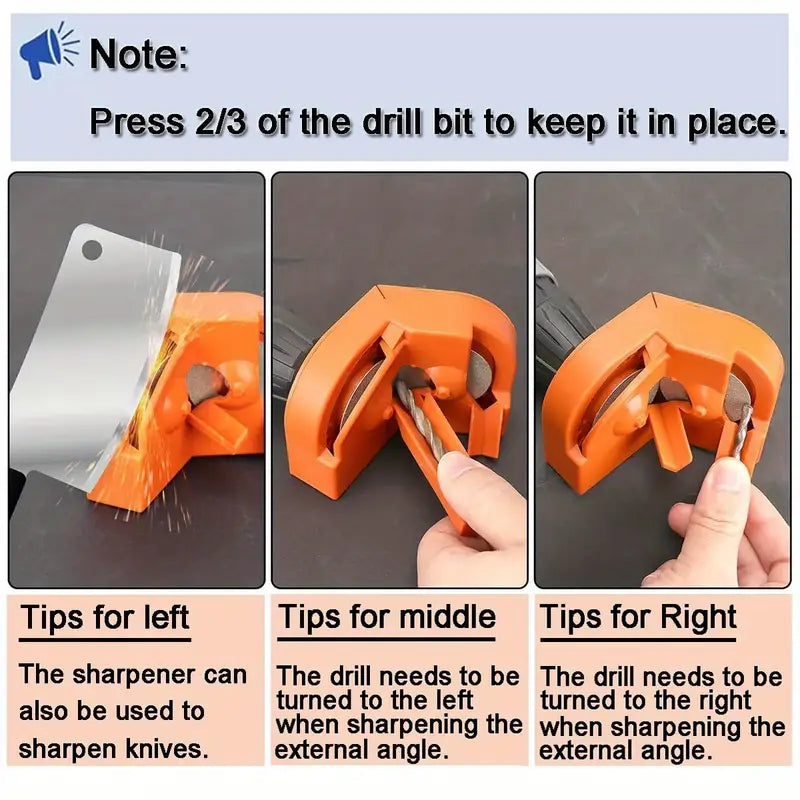 Note:

Press 2/3 of the drill bit to keep it in place.

Tips for left

The sharpener can also be used to sharpen knives.

Tips for middle

The drill needs to be turned to the left when sharpening the external angle.

Tips for Right

The drill needs to be turned to the right when sharpening the external angle.