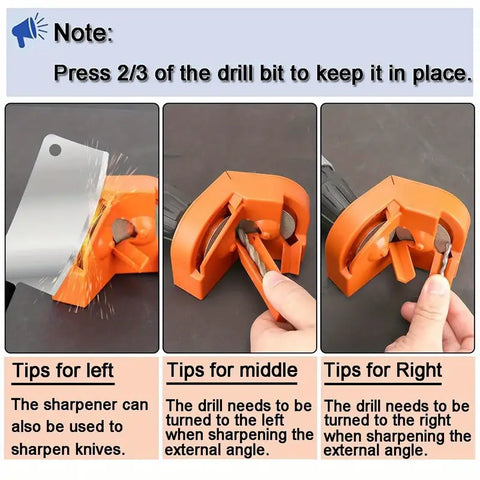 Note:

Press 2/3 of the drill bit to keep it in place.

Tips for left

The sharpener can also be used to sharpen knives.

Tips for middle

The drill needs to be turned to the left when sharpening the external angle.

Tips for Right

The drill needs to be turned to the right when sharpening the external angle.