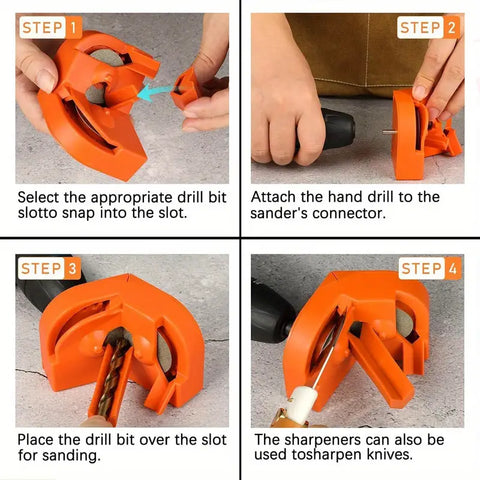 STEP 1

Select the appropriate drill bit slotto snap into the slot.

STEP 2

Attach the hand drill to the sander's connector.

STEP 3

Place the drill bit over the slot for sanding.

STEP 4

The sharpeners can also be used tosharpen knives.